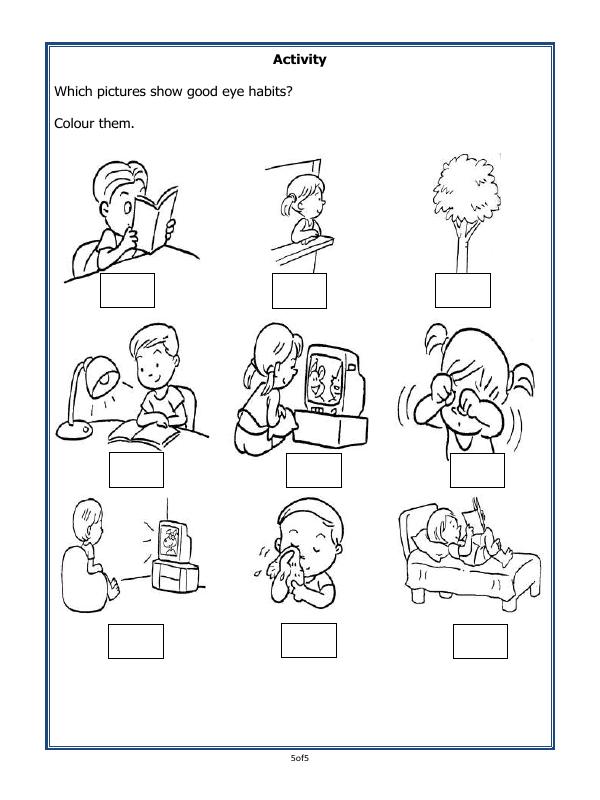 Activity

Which pictures show good eye habits?

Colour them.

5of5