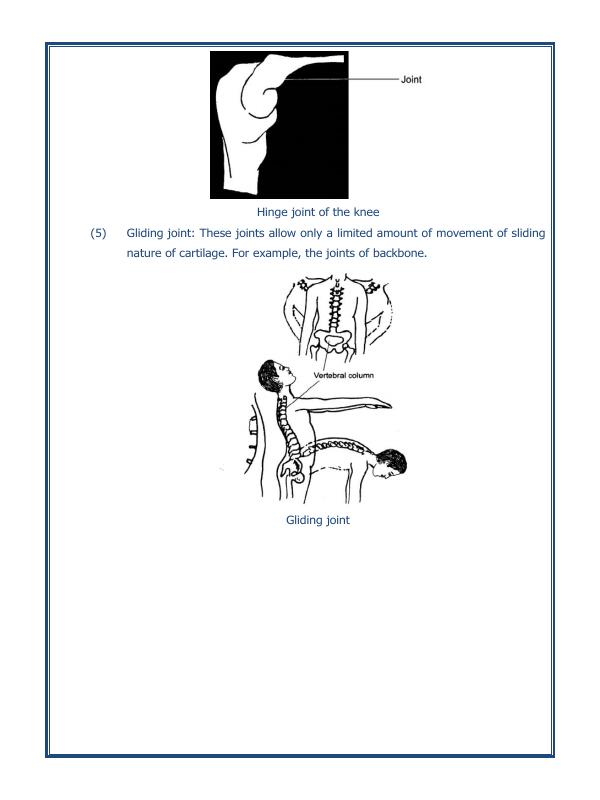 Joint

Hinge joint of the knee

(5) Gliding joint: These joints allow only a limited amount of movement of sliding nature of cartilage. For example, the joints of backbone.

Vertebral column

Gliding joint