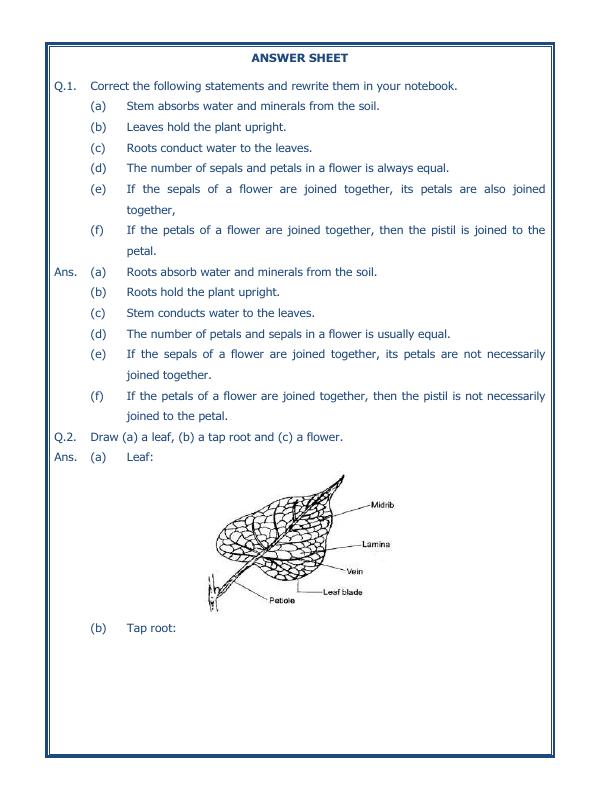 ANSWER SHEET

Q.1. Correct the following statements and rewrite them in your notebook.

(a) Stem absorbs water and minerals from the soil.

(b) Leaves hold the plant upright.

(c) Roots conduct water to the leaves.

(d) The number of sepals and petals in a flower is always equal.

(e) If the sepals of a flower are joined together, its petals are also joined together,

(f) If the petals of a flower are joined together, then the pistil is joined to the petal.

Ans. (a) Roots absorb water and minerals from the soil.

(b) Roots hold the plant upright.

(c) Stem conducts water to the leaves.

(d) The number of petals and sepals in a flower is usually equal.

(e) If the sepals of a flower are joined together, its petals are not necessarily joined together.

(f) If the petals of a flower are joined together, then the pistil is not necessarily joined to the petal.

Q.2. Draw (a) a leaf, (b) a tap root and (c) a flower.

Ans. (a) Leaf:

Midrib
Lamina
Vein
Leaf blade
Petiole

(b) Tap root: