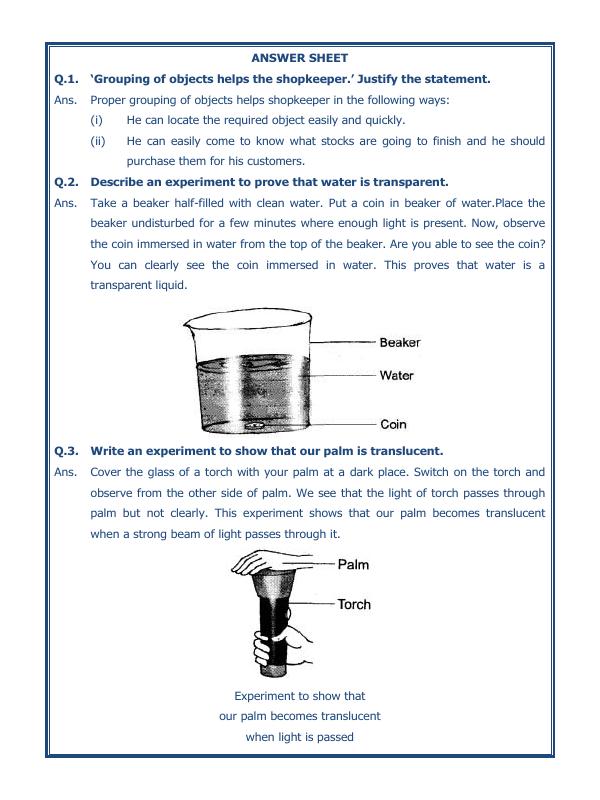 ANSWER SHEET

Q.1. 'Grouping of objects helps the shopkeeper.' Justify the statement.

Ans. Proper grouping of objects helps shopkeeper in the following ways:

(i) He can locate the required object easily and quickly.

(ii) He can easily come to know what stocks are going to finish and he should purchase them for his customers.

Q.2. Describe an experiment to prove that water is transparent.

Ans. Take a beaker half-filled with clean water. Put a coin in beaker of water.Place the beaker undisturbed for a few minutes where enough light is present. Now, observe the coin immersed in water from the top of the beaker. Are you able to see the coin? You can clearly see the coin immersed in water. This proves that water is a transparent liquid.

Beaker

Water

Coin

Q.3. Write an experiment to show that our palm is translucent.

Ans. Cover the glass of a torch with your palm at a dark place. Switch on the torch and observe from the other side of palm. We see that the light of torch passes through palm but not clearly. This experiment shows that our palm becomes translucent when a strong beam of light passes through it.

Palm

Torch

Experiment to show that
our palm becomes translucent
when light is passed