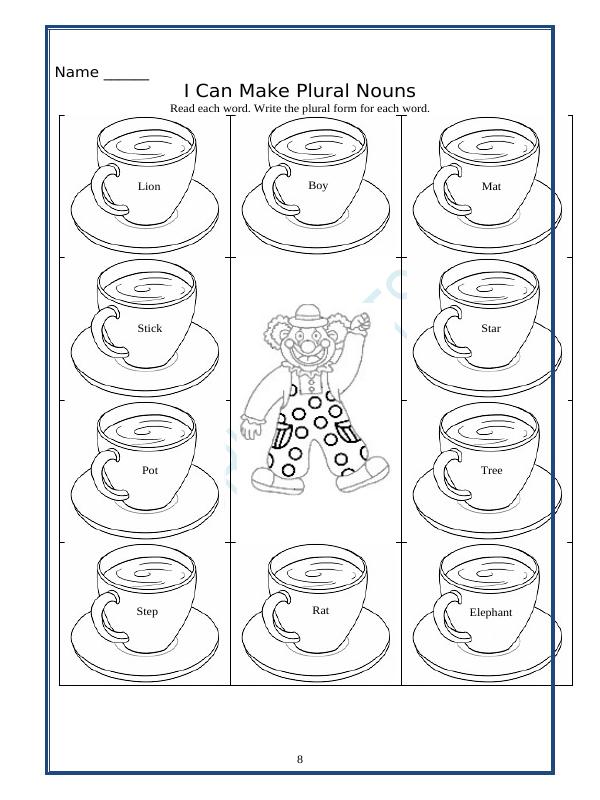 Name ______

I Can Make Plural Nouns

Read each word. Write the plural form for each word.

| Lion | Boy | Mat |
|---|---|---|
| Stick | | Star |
| Pot | | Tree |
| Step | Rat | Elephant |

8