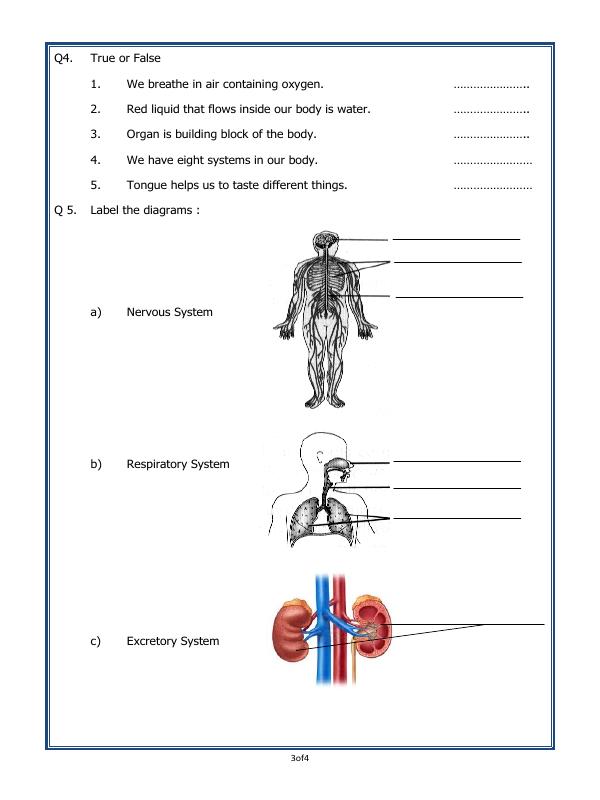 Q4. True or False

1. We breathe in air containing oxygen. ......................

2. Red liquid that flows inside our body is water. ......................

3. Organ is building block of the body. ......................

4. We have eight systems in our body. ......................

5. Tongue helps us to taste different things. ......................

Q 5. Label the diagrams :

a) Nervous System

b) Respiratory System

c) Excretory System

3of4